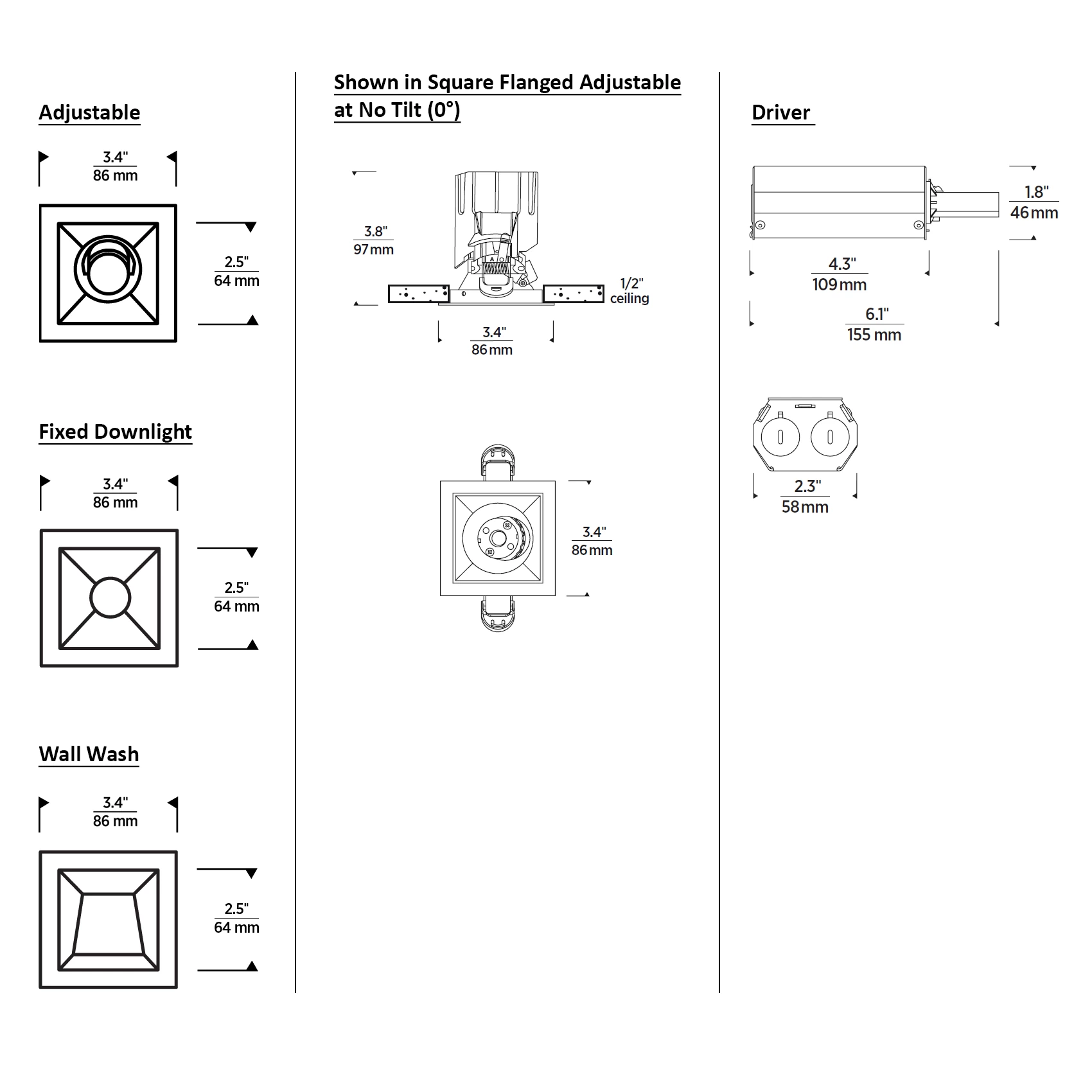 Adjustable

3.4"
86 mm

2.5"
64 mm

Fixed Downlight

3.4"
86 mm

2.5"
64 mm

Wall Wash

3.4"
86 mm

2.5"
64 mm

Shown in Square Flanged Adjustable at No Tilt (0°)

3.8"
97 mm

1/2"
ceiling

3.4"
86 mm

3.4"
86 mm

Driver

1.8"
46 mm

4.3"
109 mm

6.1"
155 mm

2.3"
58 mm