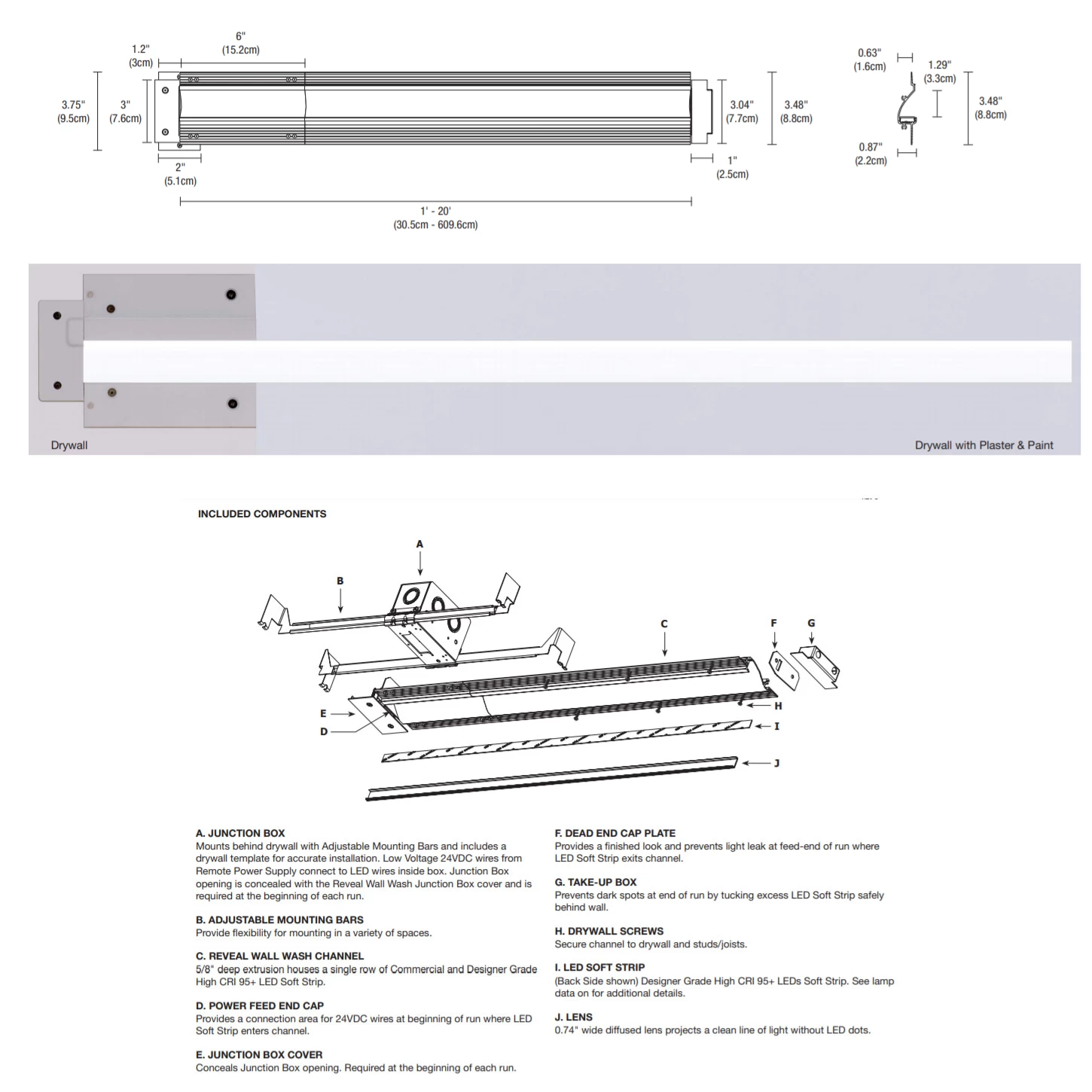 1.2"
(3cm)

6"
(15.2cm)

3.75"
(9.5cm)

3"
(7.6cm)

3.04"
(7.7cm)

3.48"
(8.8cm)

2"
(5.1cm)

1"
(2.5cm)

1' - 20'
(30.5cm - 609.6cm)

0.63"
(1.6cm)

1.29"
(3.3cm)

3.48"
(8.8cm)

0.87"
(2.2cm)

Drywall

Drywall with Plaster & Paint

INCLUDED COMPONENTS

A

B

C

F

G

E

D

H

I

J

A. JUNCTION BOX
Mounts behind drywall with Adjustable Mounting Bars and includes a drywall template for accurate installation. Low Voltage 24VDC wires from Remote Power Supply connect to LED wires inside box. Junction Box opening is concealed with the Reveal Wall Wash Junction Box cover and is required at the beginning of each run.

B. ADJUSTABLE MOUNTING BARS
Provide flexibility for mounting in a variety of spaces.

C. REVEAL WALL WASH CHANNEL
5/8" deep extrusion houses a single row of Commercial and Designer Grade High CRI 95+ LED Soft Strip.

D. POWER FEED END CAP
Provides a connection area for 24VDC wires at beginning of run where LED Soft Strip enters channel.

E. JUNCTION BOX COVER
Conceals Junction Box opening. Required at the beginning of each run.

F. DEAD END CAP PLATE
Provides a finished look and prevents light leak at feed-end of run where LED Soft Strip exits channel.

G. TAKE-UP BOX
Prevents dark spots at end of run by tucking excess LED Soft Strip safely behind wall.

H. DRYWALL SCREWS
Secure channel to drywall and studs/joists.

I. LED SOFT STRIP
(Back Side shown) Designer Grade High CRI 95+ LEDs Soft Strip. See lamp data on for additional details.

J. LENS
0.74" wide diffused lens projects a clean line of light without LED dots.