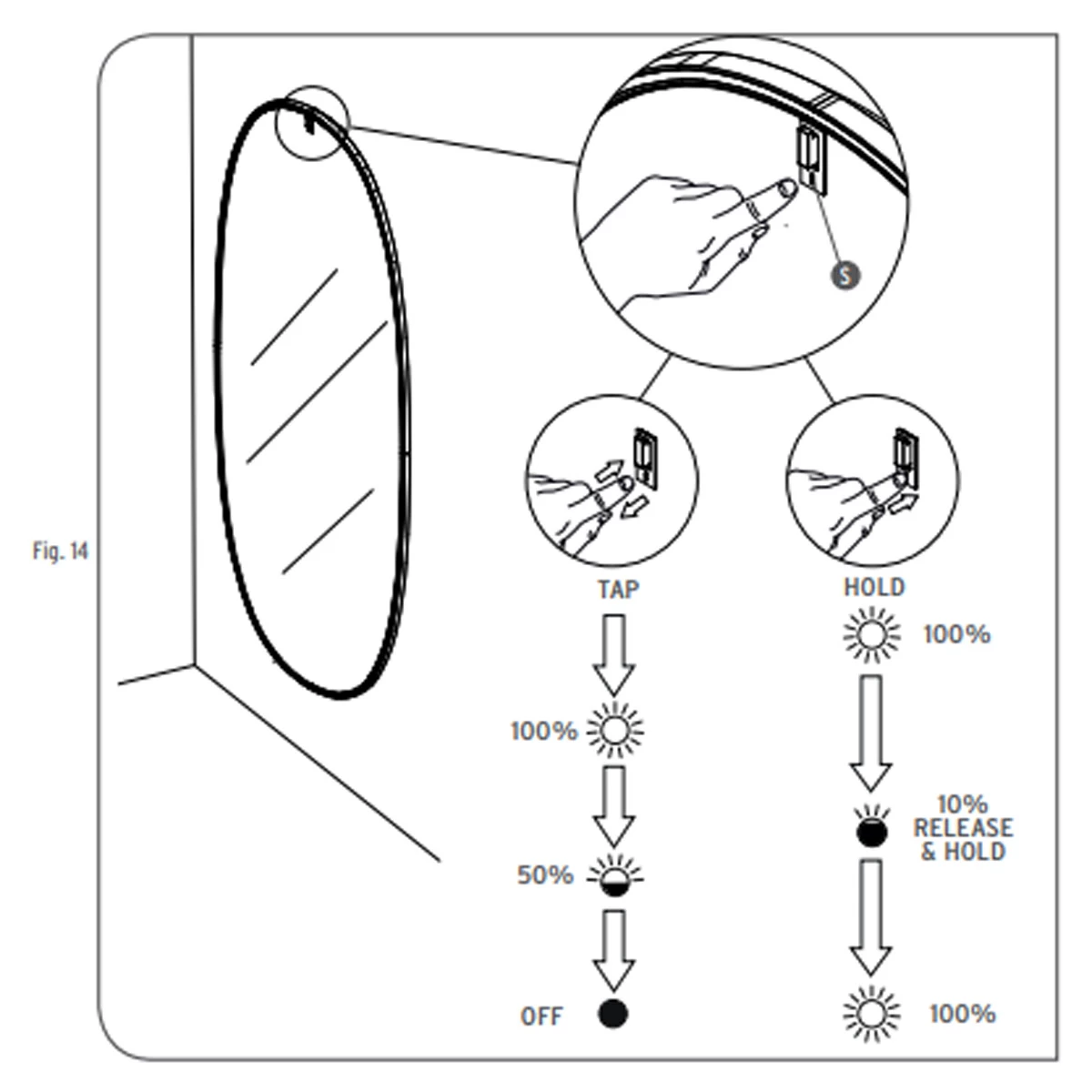 Fig. 14

S

TAP

100%

50%

OFF

HOLD

100%

10%
RELEASE
& HOLD

100%