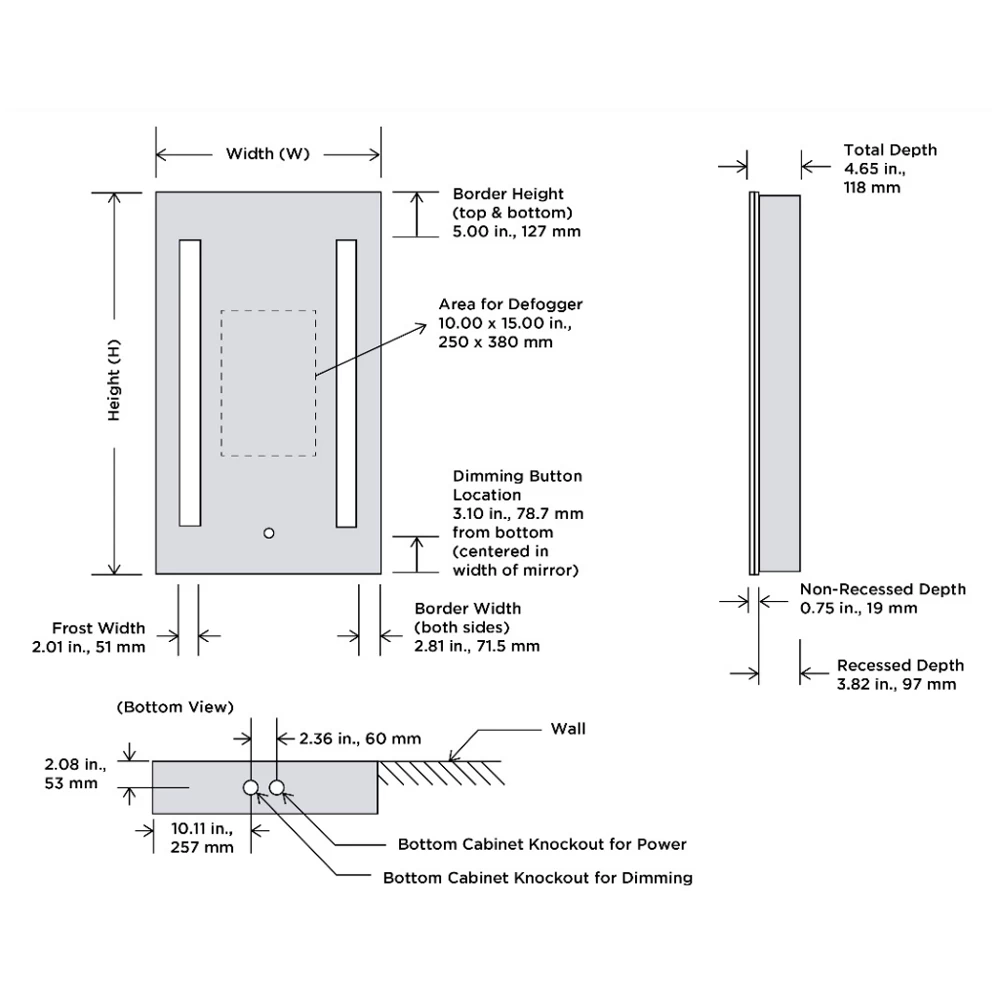 Width (W)

Height (H)

Border Height (top & bottom) 5.00 in., 127 mm

Area for Defogger 10.00 x 15.00 in., 250 x 380 mm

Dimming Button Location 3.10 in., 78.7 mm from bottom (centered in width of mirror)

Frost Width 2.01 in., 51 mm

Border Width (both sides) 2.81 in., 71.5 mm

Total Depth 4.65 in., 118 mm

Non-Recessed Depth 0.75 in., 19 mm

Recessed Depth 3.82 in., 97 mm

(Bottom View)

2.36 in., 60 mm

Wall

2.08 in., 53 mm

10.11 in., 257 mm

Bottom Cabinet Knockout for Power

Bottom Cabinet Knockout for Dimming