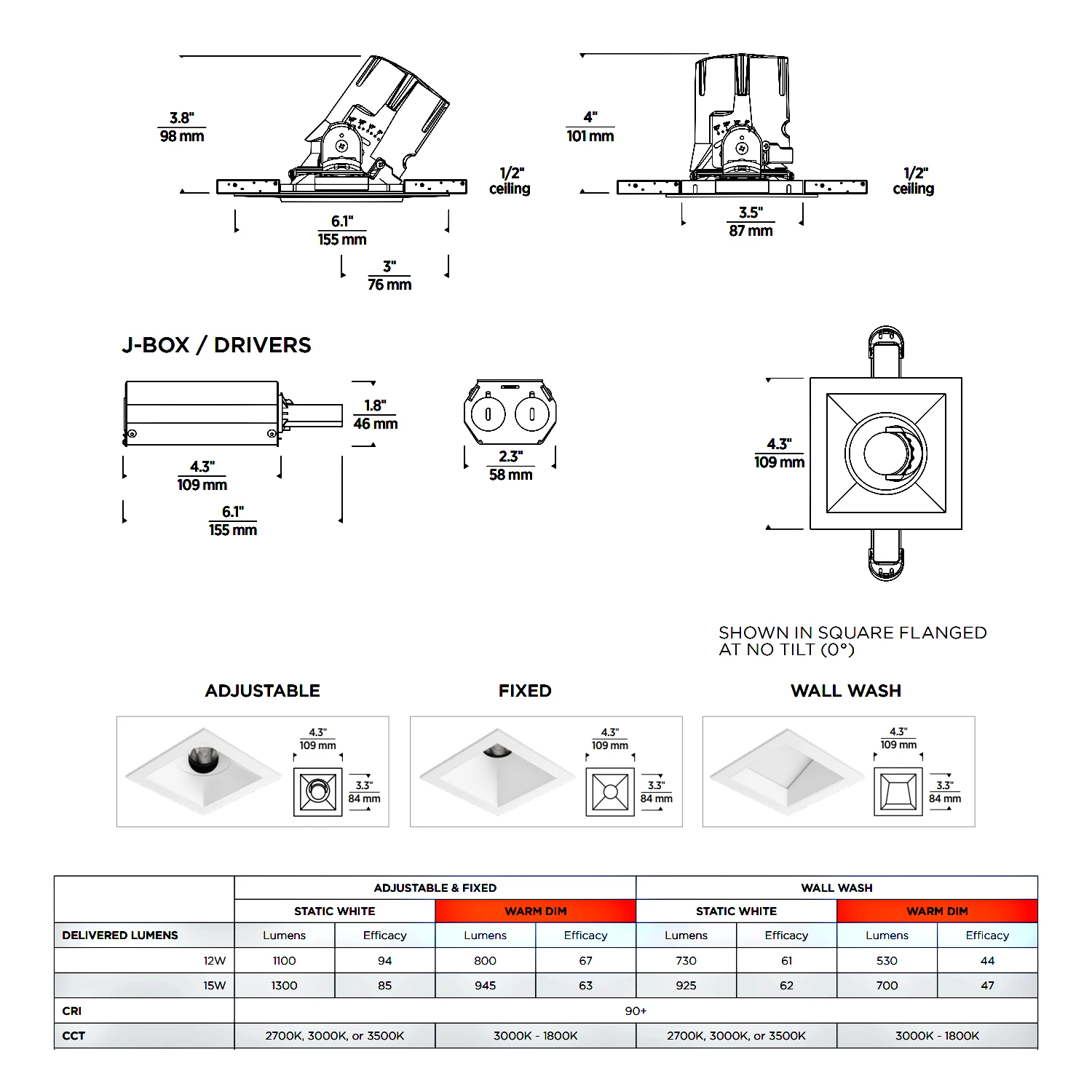 3.8"
98 mm

1/2"
ceiling

6.1"
155 mm

3"
76 mm

4"
101 mm

1/2"
ceiling

3.5"
87 mm

J-BOX / DRIVERS

1.8"
46 mm

4.3"
109 mm

6.1"
155 mm

2.3"
58 mm

4.3"
109 mm

SHOWN IN SQUARE FLANGED AT NO TILT (0°)

ADJUSTABLE

4.3"
109 mm

3.3"
84 mm

FIXED

4.3"
109 mm

3.3"
84 mm

WALL WASH

4.3"
109 mm

3.3"
84 mm

| | ADJUSTABLE & FIXED | | | | WALL WASH | | | |
|---|---|---|---|---|---|---|---|---|
| | STATIC WHITE | | WARM DIM | | STATIC WHITE | | WARM DIM | |
| DELIVERED LUMENS | Lumens | Efficacy | Lumens | Efficacy | Lumens | Efficacy | Lumens | Efficacy |
| 12W | 1100 | 94 | 800 | 67 | 730 | 61 | 530 | 44 |
| 15W | 1300 | 85 | 945 | 63 | 925 | 62 | 700 | 47 |
| CRI | 90+ | | | | | | | |
| CCT | 2700K, 3000K, or 3500K | | 3000K - 1800K | | 2700K, 3000K, or 3500K | | 3000K - 1800K | |