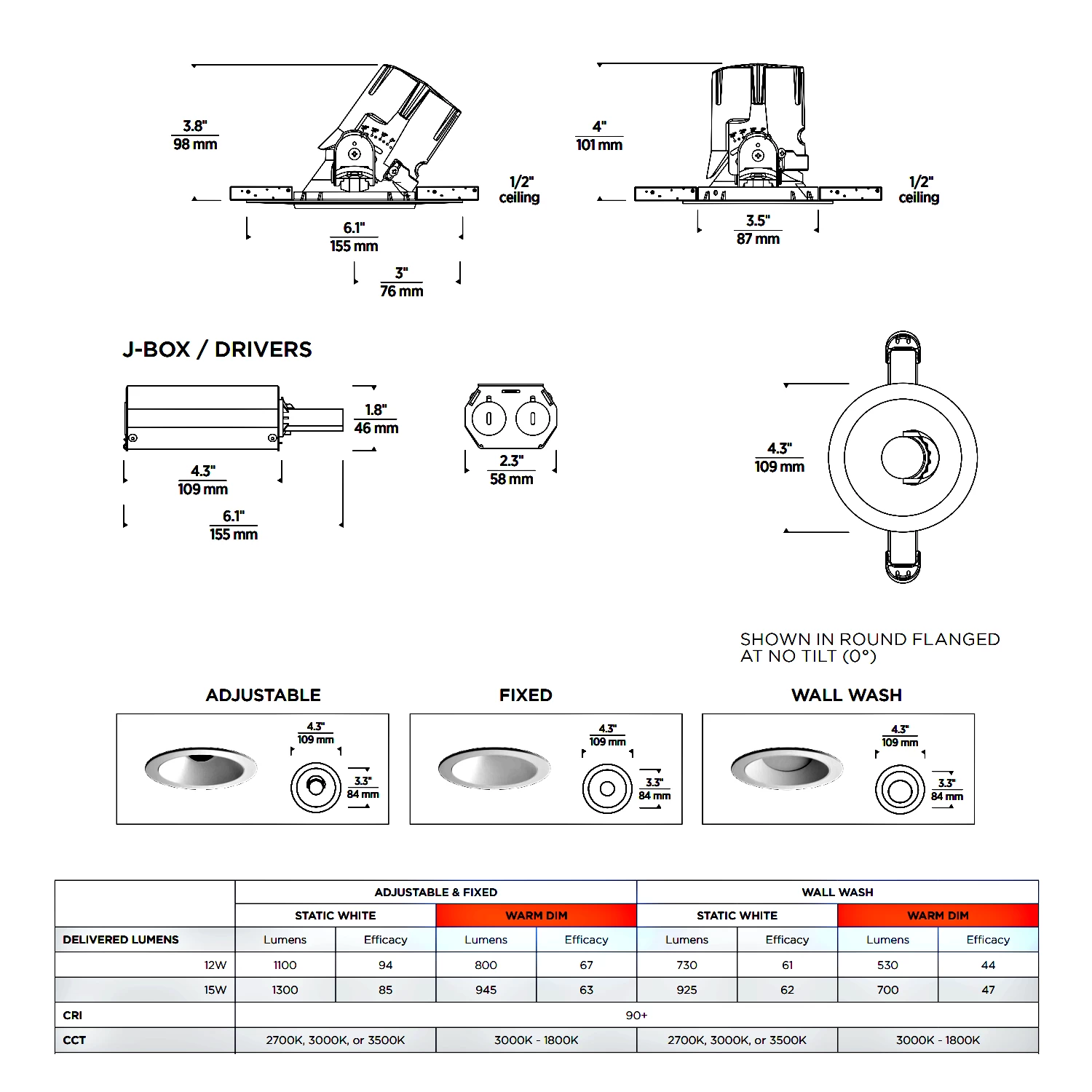 3.8"
98 mm

1/2"
ceiling

6.1"
155 mm

3"
76 mm

4"
101 mm

1/2"
ceiling

3.5"
87 mm

J-BOX / DRIVERS

1.8"
46 mm

4.3"
109 mm

6.1"
155 mm

2.3"
58 mm

4.3"
109 mm

SHOWN IN ROUND FLANGED AT NO TILT (0°)

ADJUSTABLE

4.3"
109 mm

3.3"
84 mm

FIXED

4.3"
109 mm

3.3"
84 mm

WALL WASH

4.3"
109 mm

3.3"
84 mm

| | ADJUSTABLE & FIXED | | | | WALL WASH | | | |
|---|---|---|---|---|---|---|---|---|
| | STATIC WHITE | | WARM DIM | | STATIC WHITE | | WARM DIM | |
| DELIVERED LUMENS | Lumens | Efficacy | Lumens | Efficacy | Lumens | Efficacy | Lumens | Efficacy |
| 12W | 1100 | 94 | 800 | 67 | 730 | 61 | 530 | 44 |
| 15W | 1300 | 85 | 945 | 63 | 925 | 62 | 700 | 47 |
| CRI | 90+ | | | | | | | |
| CCT | 2700K, 3000K, or 3500K | | 3000K - 1800K | | 2700K, 3000K, or 3500K | | 3000K - 1800K | |