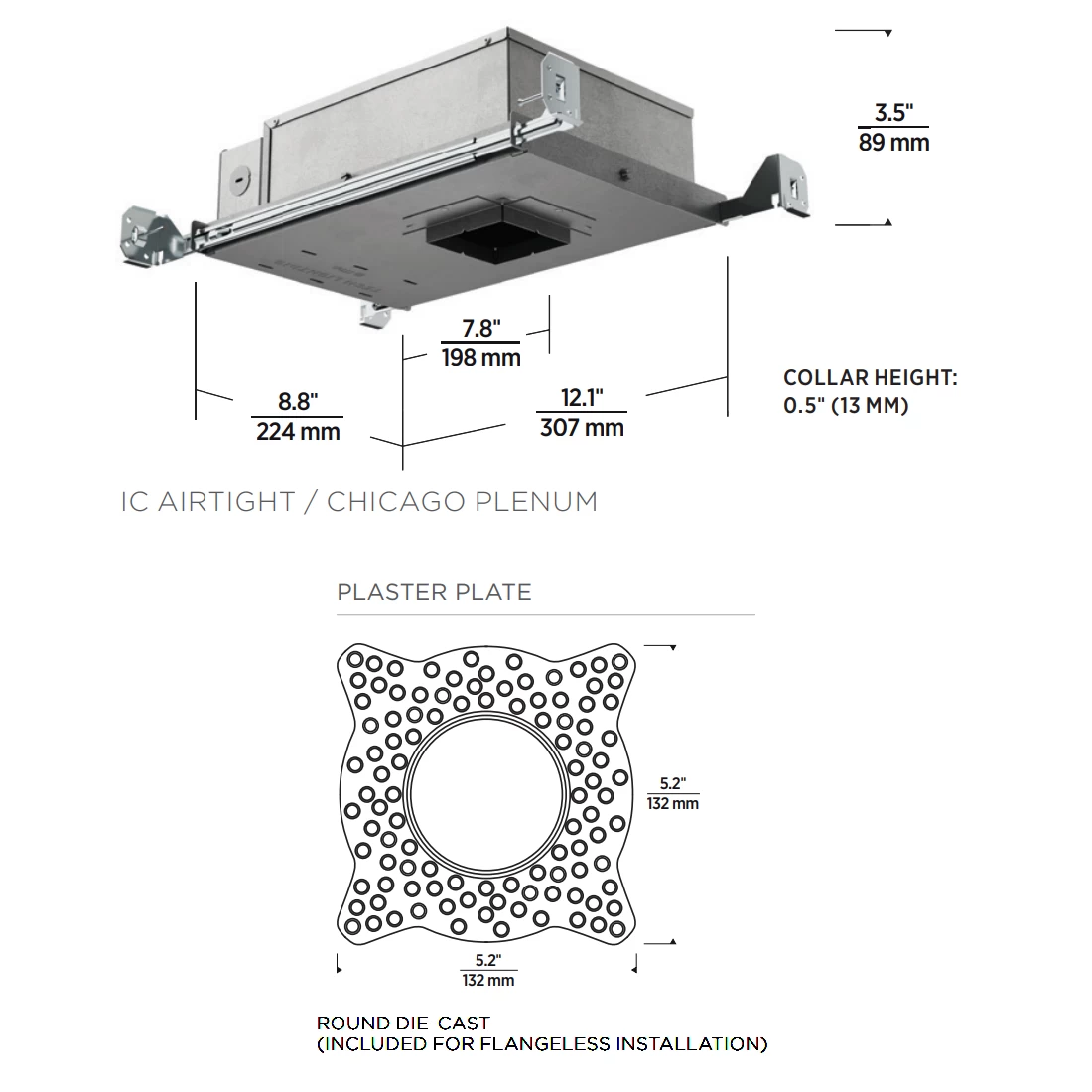 3.5"
89 mm

7.8"
198 mm

8.8"
224 mm

12.1"
307 mm

COLLAR HEIGHT:
0.5" (13 MM)

IC AIRTIGHT / CHICAGO PLENUM

PLASTER PLATE

5.2"
132 mm

5.2"
132 mm

ROUND DIE-CAST
(INCLUDED FOR FLANGELESS INSTALLATION)