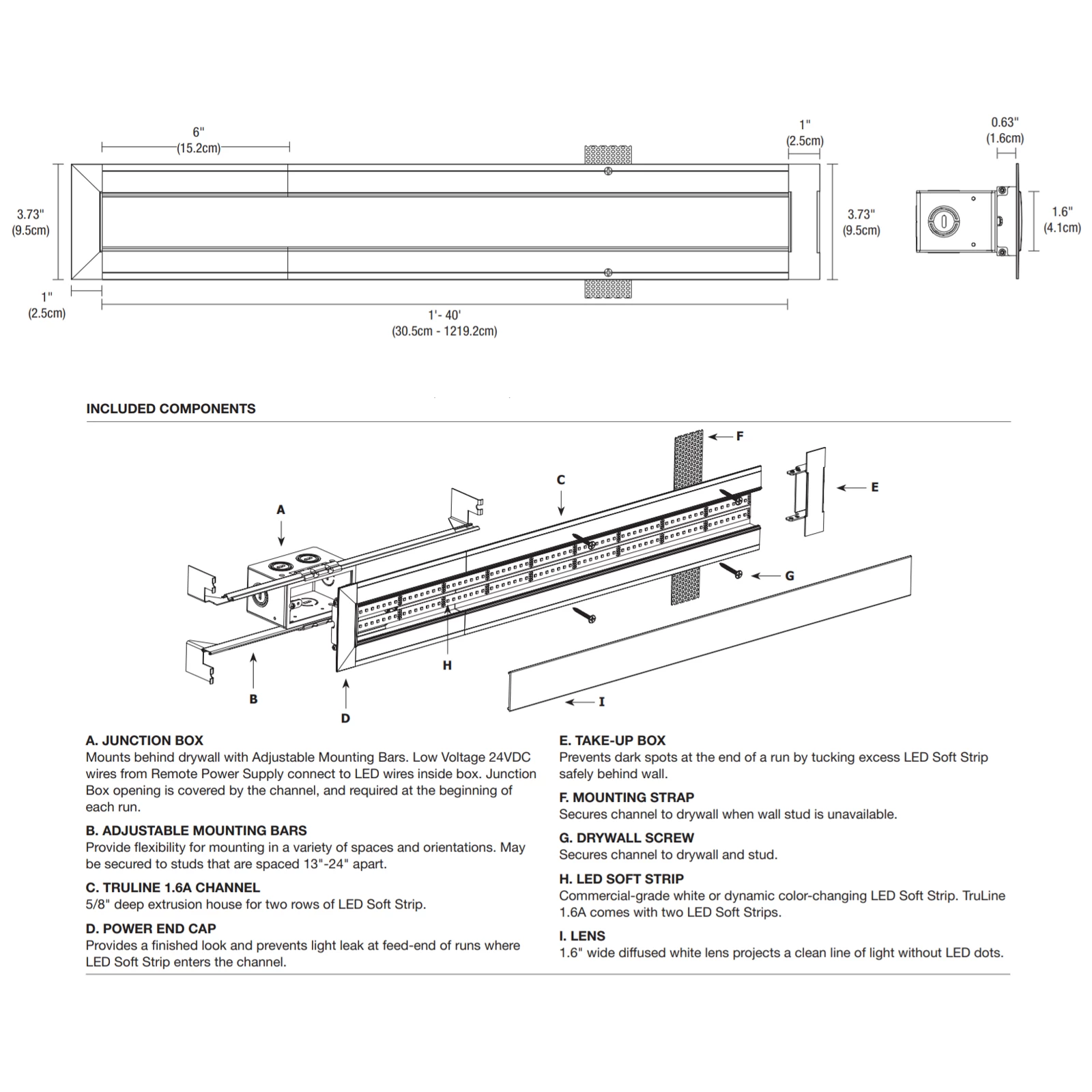 6"
(15.2cm)

1"
(2.5cm)

0.63"
(1.6cm)

3.73"
(9.5cm)

3.73"
(9.5cm)

1.6"
(4.1cm)

1"
(2.5cm)

1'- 40'
(30.5cm - 1219.2cm)

INCLUDED COMPONENTS

F

C

E

A

G

H

B

D

I

A. JUNCTION BOX
Mounts behind drywall with Adjustable Mounting Bars. Low Voltage 24VDC wires from Remote Power Supply connect to LED wires inside box. Junction Box opening is covered by the channel, and required at the beginning of each run.

B. ADJUSTABLE MOUNTING BARS
Provide flexibility for mounting in a variety of spaces and orientations. May be secured to studs that are spaced 13"-24" apart.

C. TRULINE 1.6A CHANNEL
5/8" deep extrusion house for two rows of LED Soft Strip.

D. POWER END CAP
Provides a finished look and prevents light leak at feed-end of runs where LED Soft Strip enters the channel.

E. TAKE-UP BOX
Prevents dark spots at the end of a run by tucking excess LED Soft Strip safely behind wall.

F. MOUNTING STRAP
Secures channel to drywall when wall stud is unavailable.

G. DRYWALL SCREW
Secures channel to drywall and stud.

H. LED SOFT STRIP
Commercial-grade white or dynamic color-changing LED Soft Strip. TruLine 1.6A comes with two LED Soft Strips.

I. LENS
1.6" wide diffused white lens projects a clean line of light without LED dots.