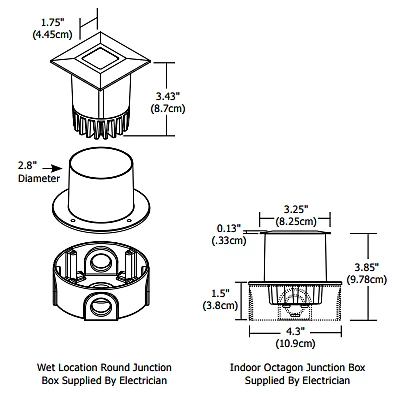 1.75"
(4.45cm)

3.43"
(8.7cm)

2.8"
Diameter

3.25"
(8.25cm)

0.13"
(.33cm)

3.85"
(9.78cm)

1.5"
(3.8cm)

4.3"
(10.9cm)

Wet Location Round Junction Box Supplied By Electrician

Indoor Octagon Junction Box Supplied By Electrician