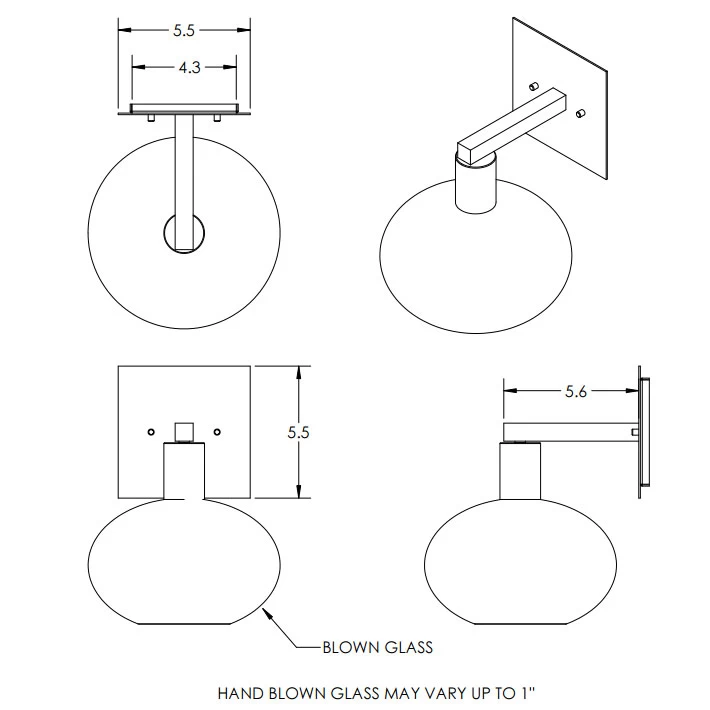 5.5

4.3

5.5

5.6

BLOWN GLASS

HAND BLOWN GLASS MAY VARY UP TO 1"